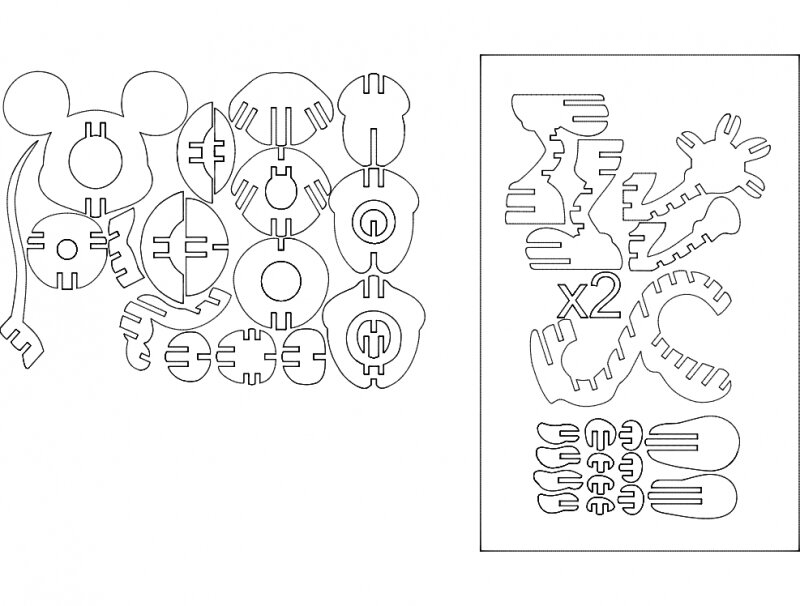 x2