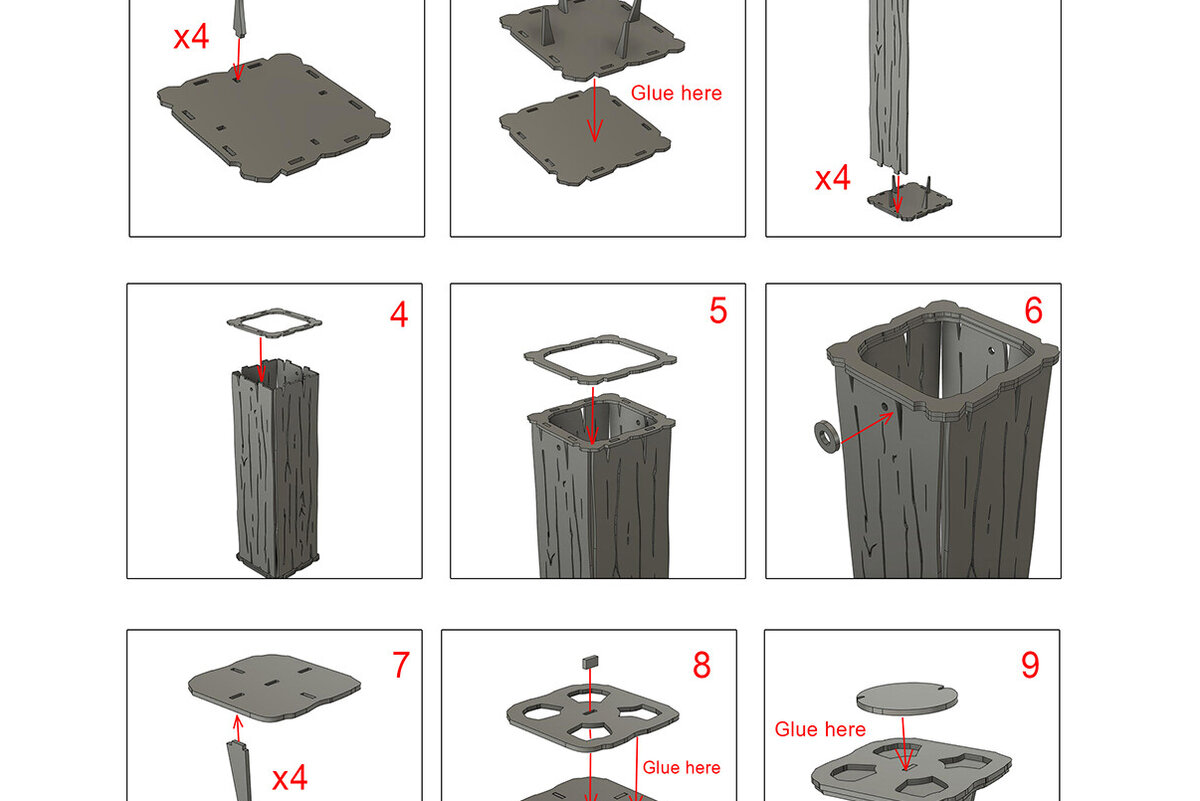 x4

Glue here

x4

4

5

6

7

x4

8

Glue here

9

Glue here