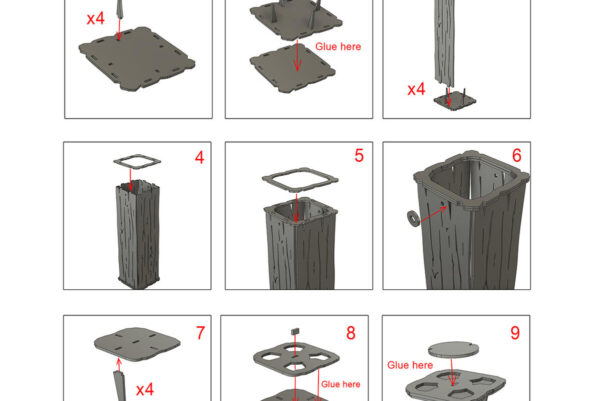 x4

Glue here

x4

4

5

6

7

x4

8

Glue here

9

Glue here