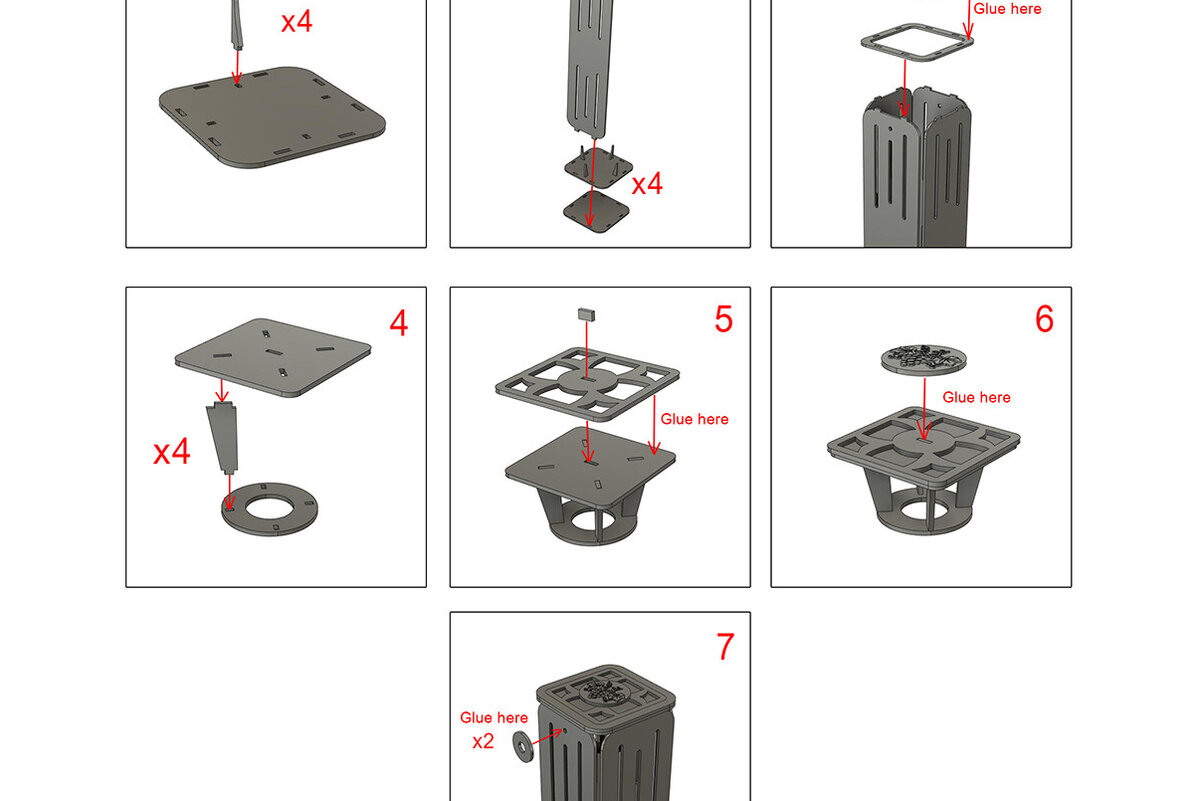 x4

x4

Glue here

4

x4

5

Glue here

6

Glue here

7

Glue here
x2