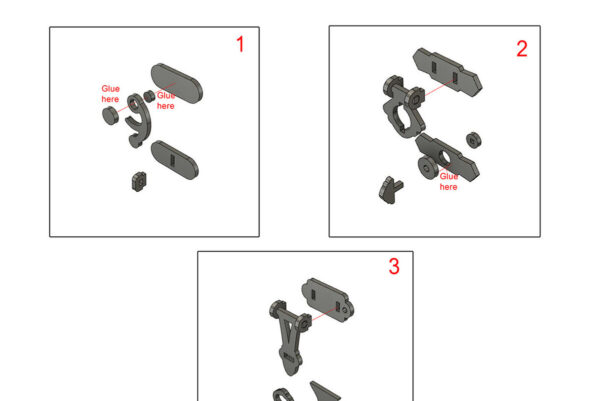 1

Glue here

Glue here

2

Glue here

3