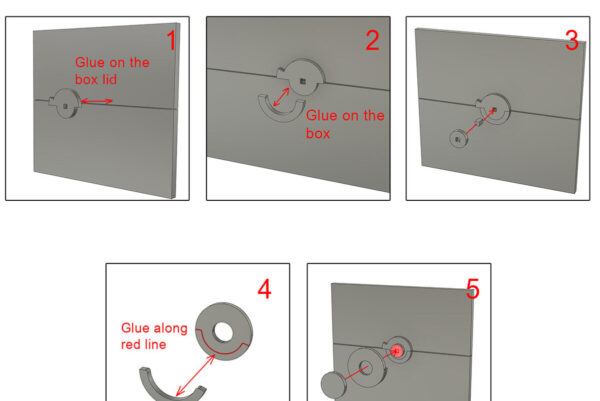 1
Glue on the box lid

2
Glue on the box

3

4
Glue along red line

5