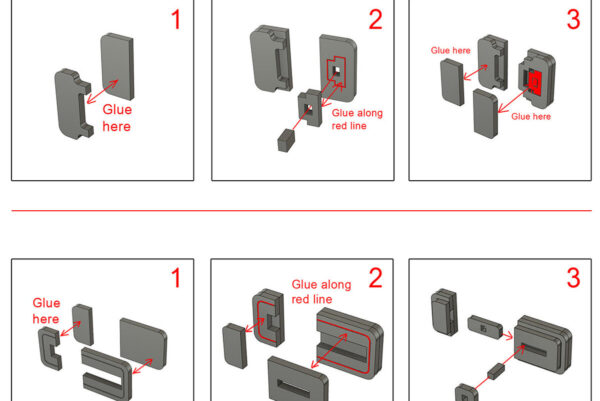 1

Glue here

2

Glue along red line

3

Glue here

Glue here

1

Glue here

2

Glue along red line

3