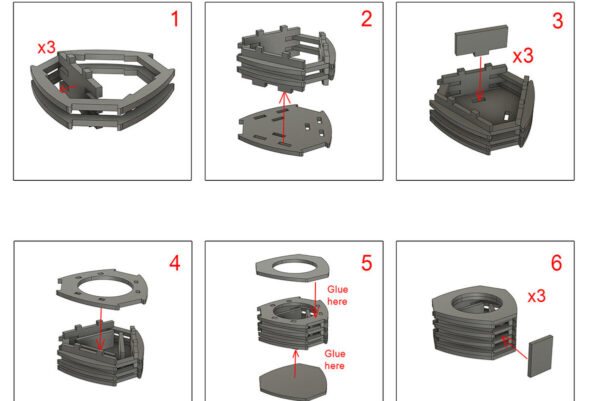 1

x3

2

3

x3

4

5

Glue here

Glue here

6

x3