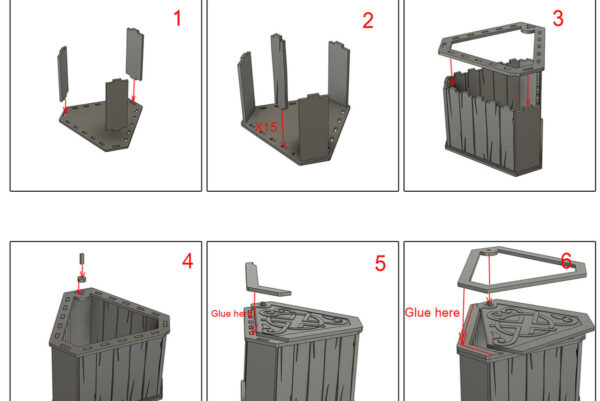 1

2

X15

3

4

5

Glue here

6

Glue here