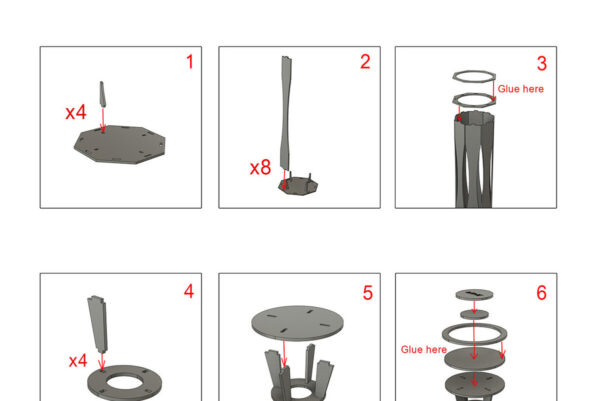 1
x4

2
x8

3
Glue here

4
x4

5

6
Glue here