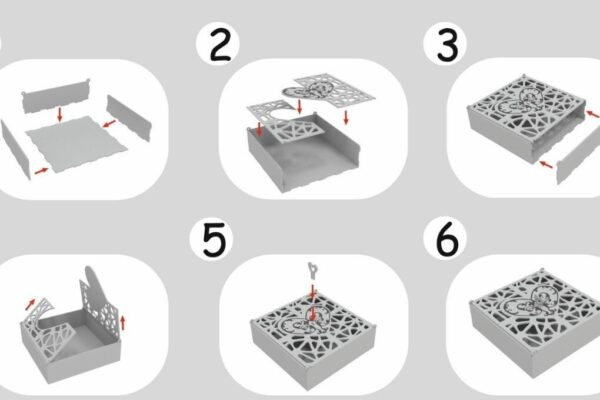 2

3

5

6