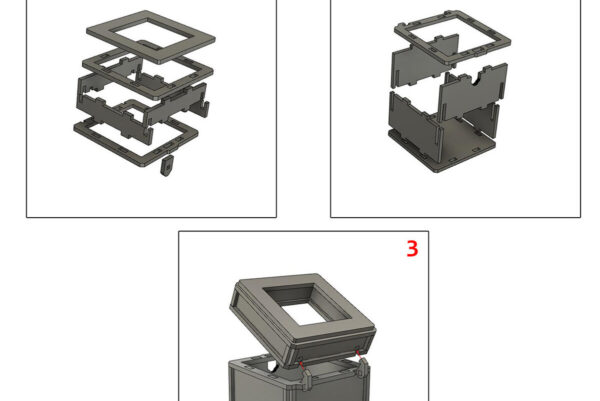 3