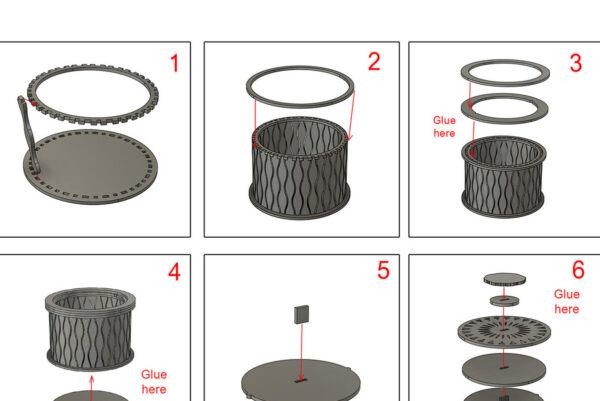 1

2

3

Glue here

4

Glue here

5

6

Glue here