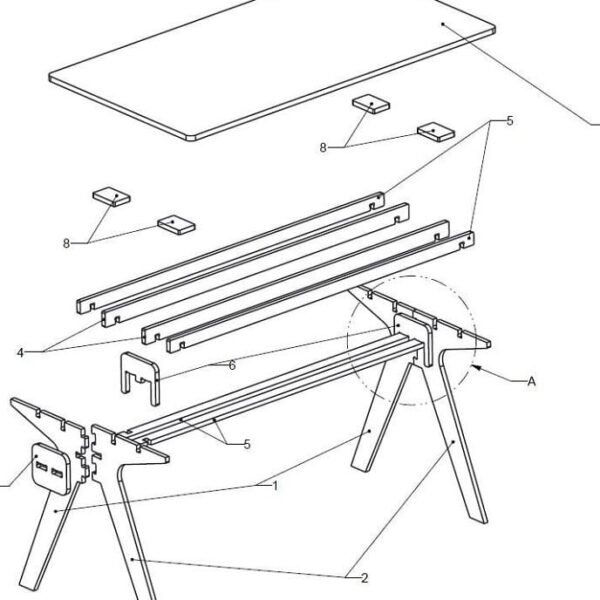 5
8
8
4
6
A
5
1
2