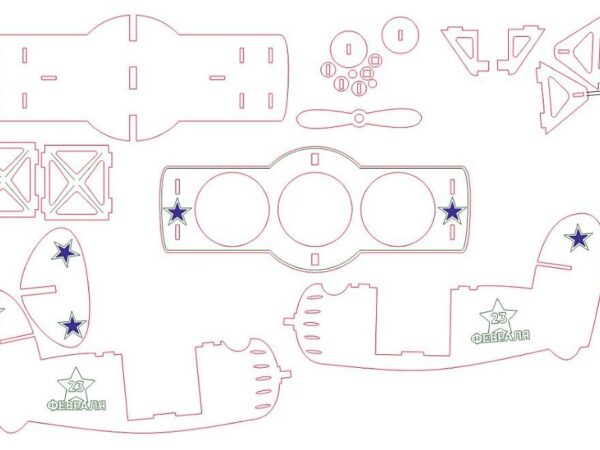 23
ФЕВРАЛЯ

23
ФЕВРАЛЯ