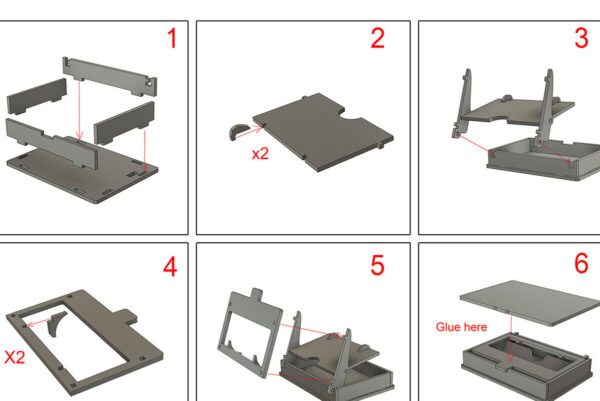 1

2

x2

3

4

X2

5

6

Glue here