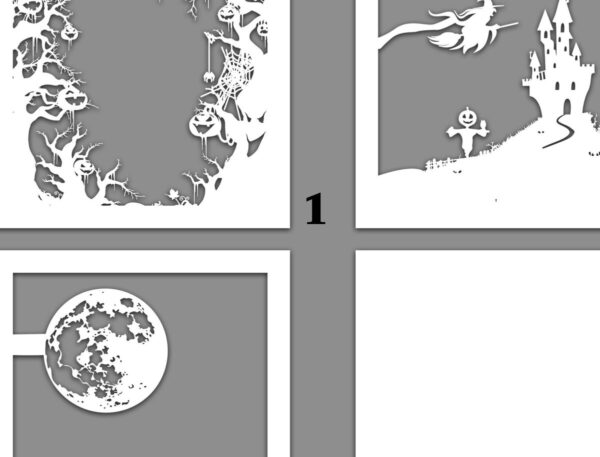 1