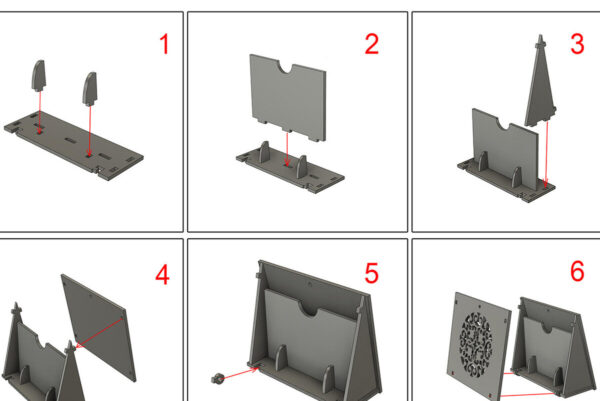 1

2

3

4

5

6