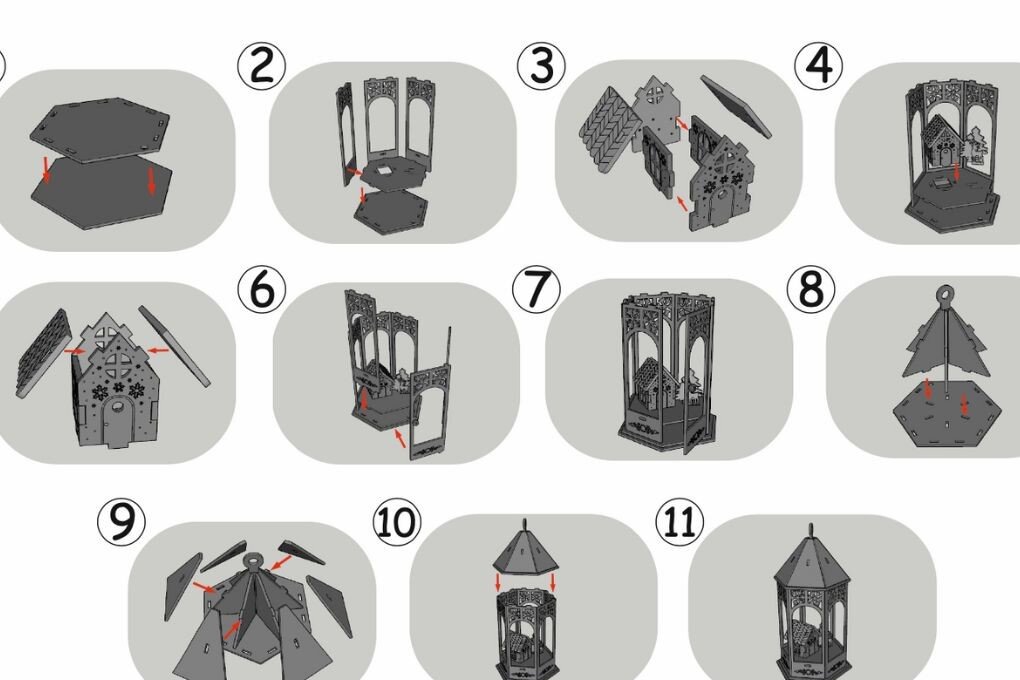 2

3

4

6

7

8

9

10

11