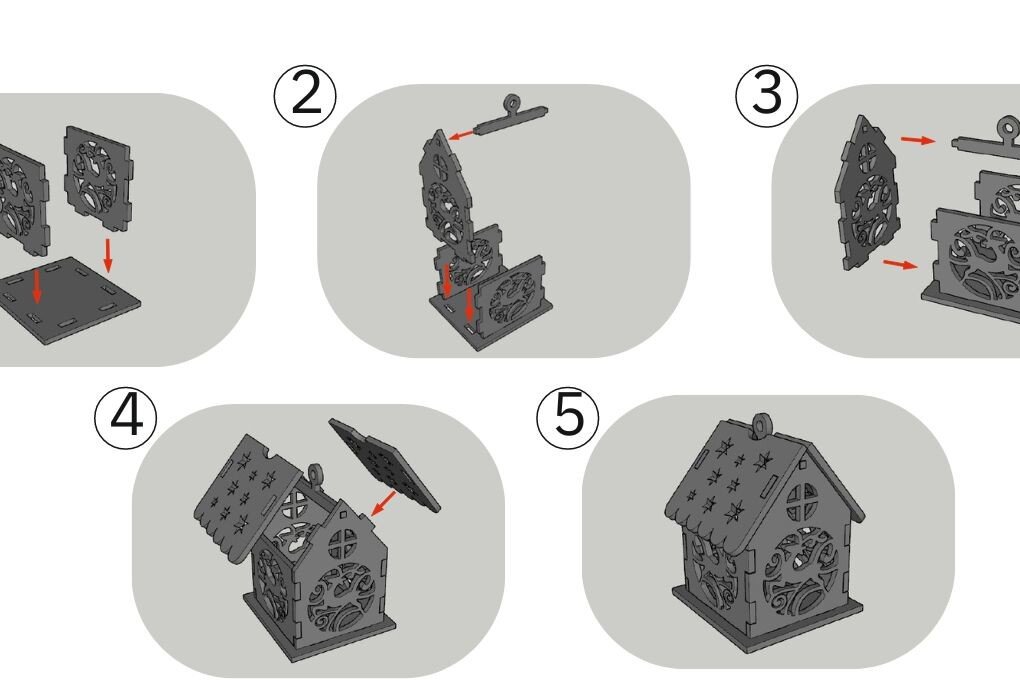 ②
③
④
⑤