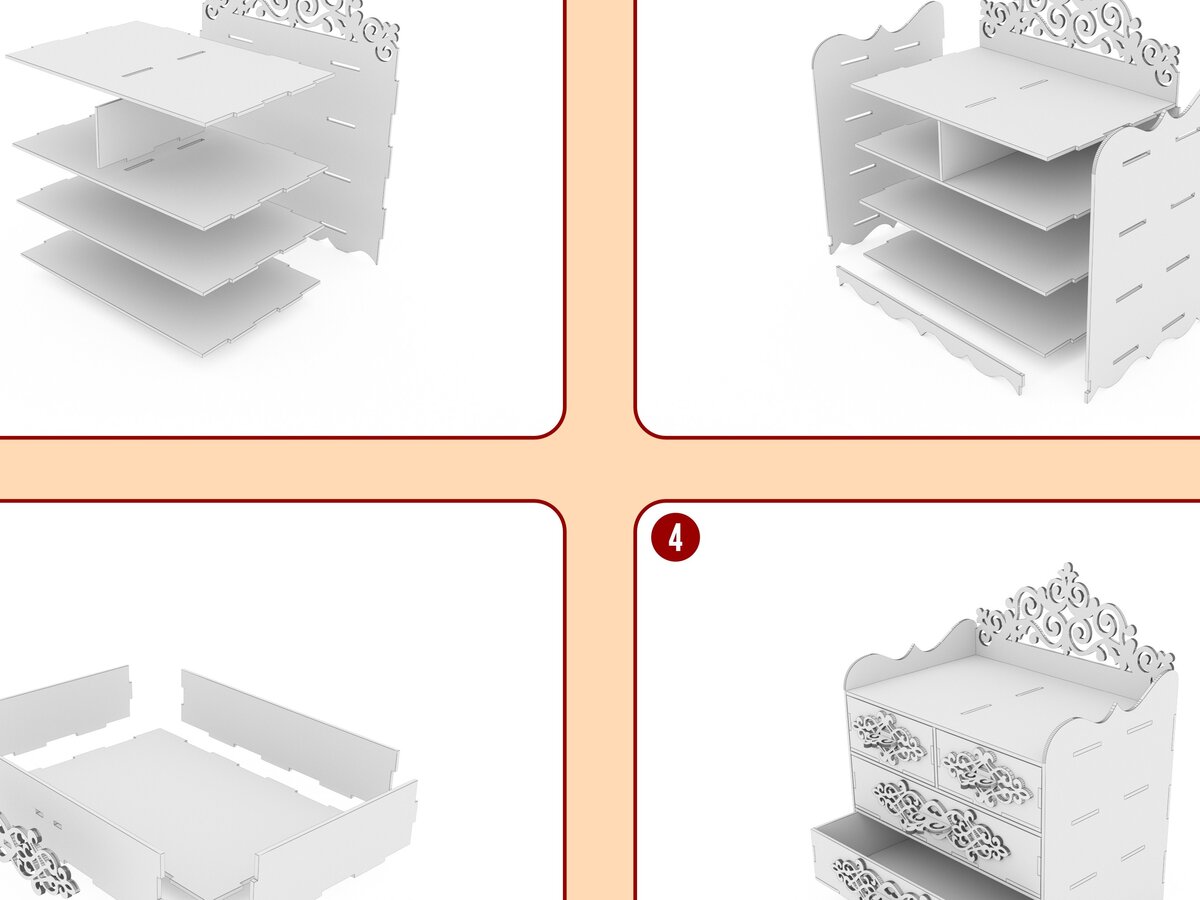 4